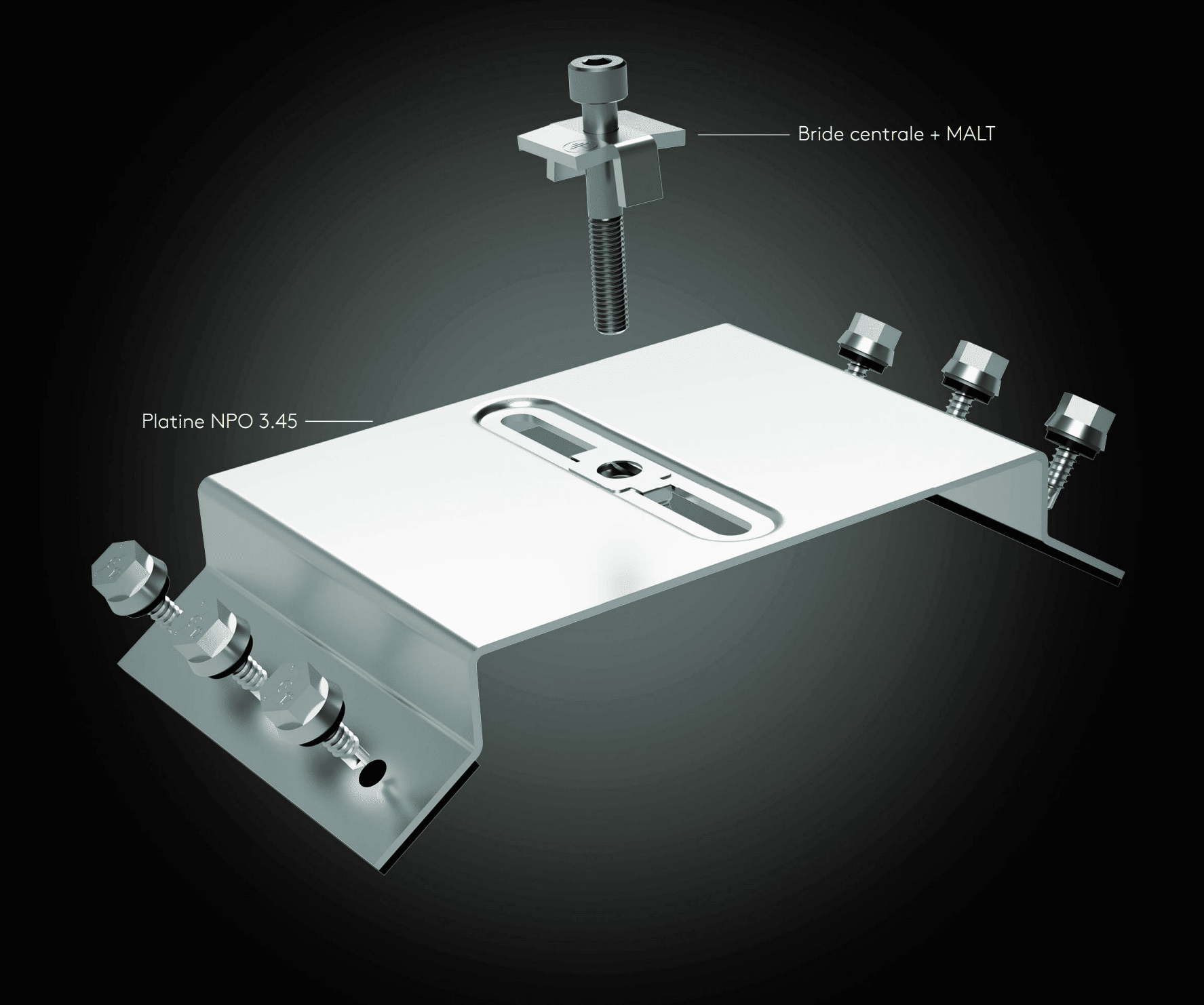 Bride centrale + MALT

Platine NPO 3.45